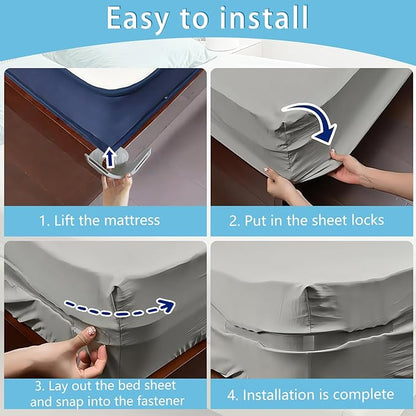 Easy to install

1. Lift the mattress

2. Put in the sheet locks

3. Lay out the bed sheet and snap into the fastener

4. Installation is complete